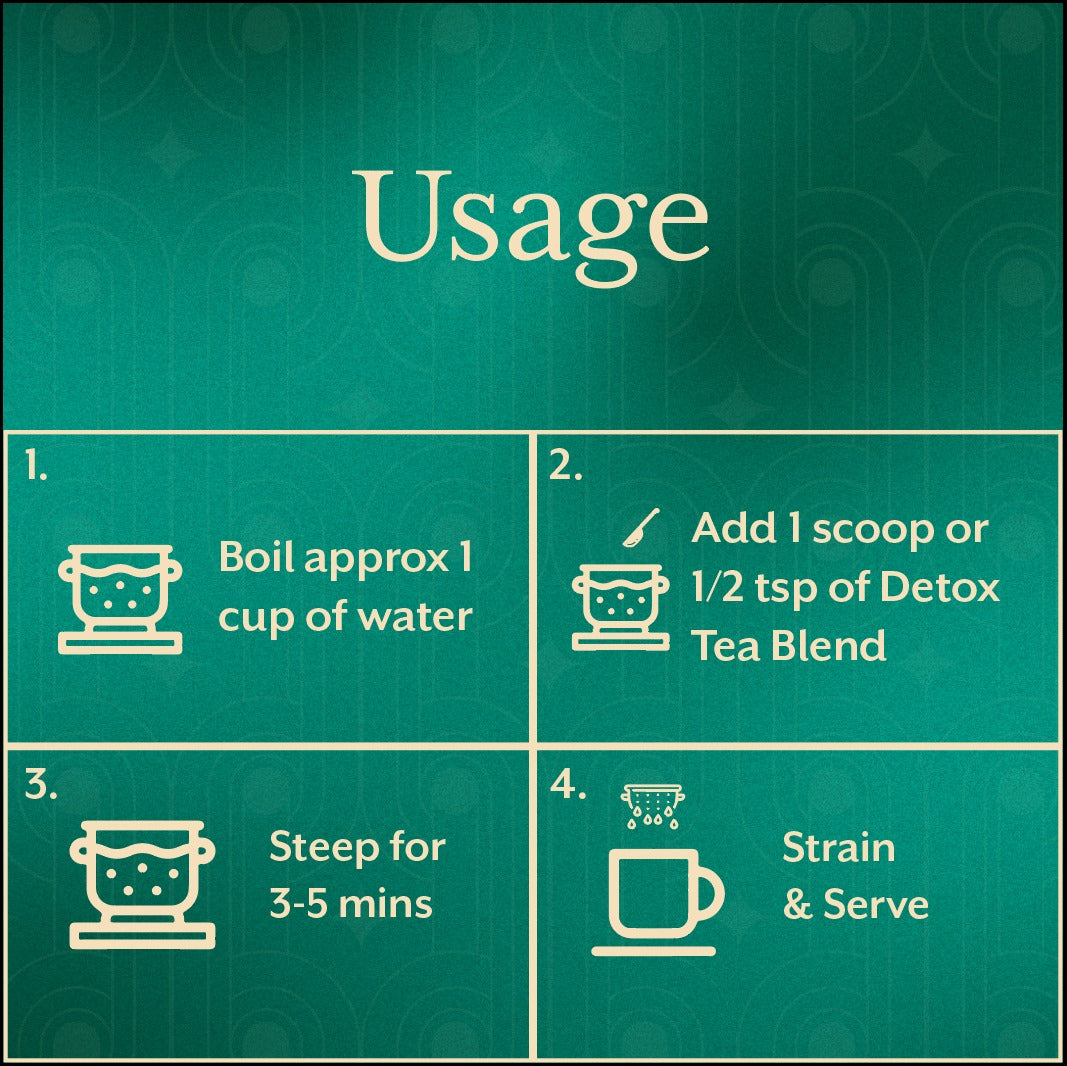 Usage

1.

Boil approx 1 cup of water

2.

Add 1 scoop or 1/2 tsp of Detox Tea Blend

3.

Steep for 3-5 mins

4.

Strain & Serve